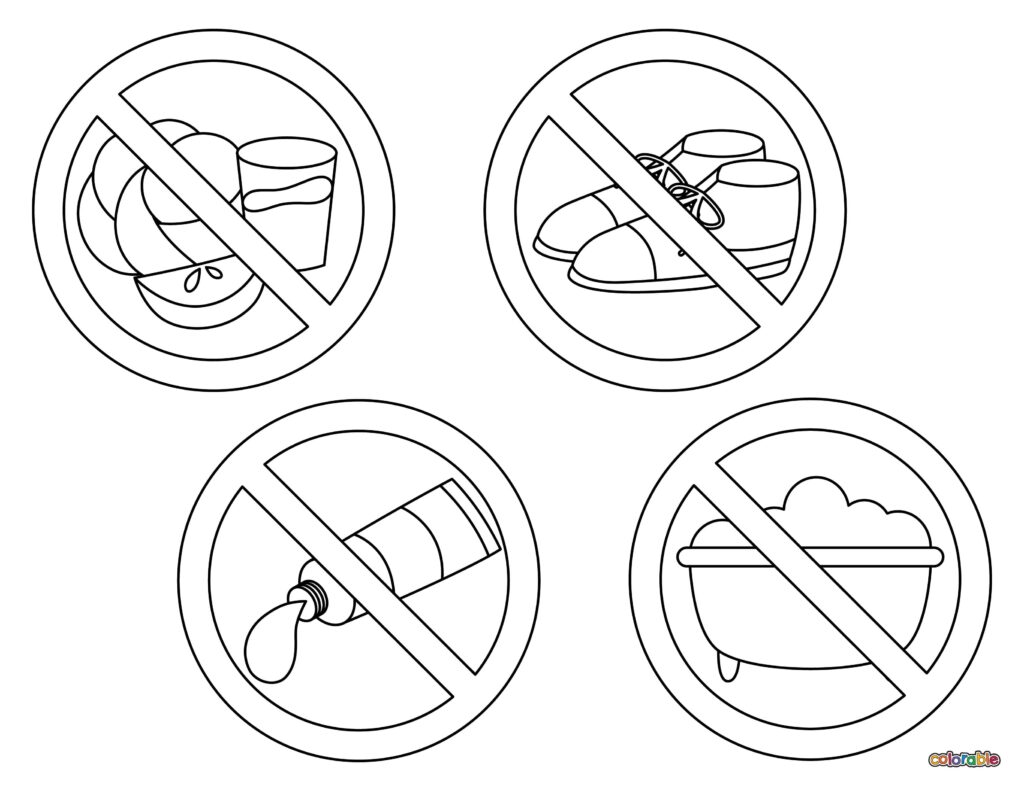 colorable